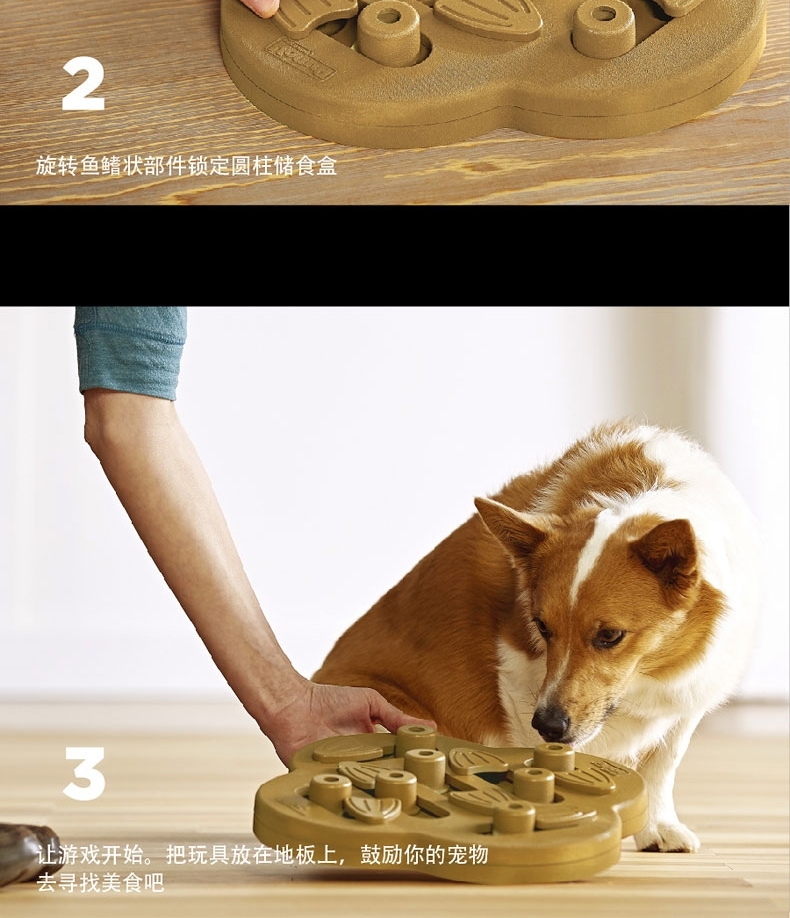 2

旋转鱼鳍状部件锁定圆柱储食盒

3

让游戏开始。把玩具放在地板上，鼓励你的宠物去寻找美食吧