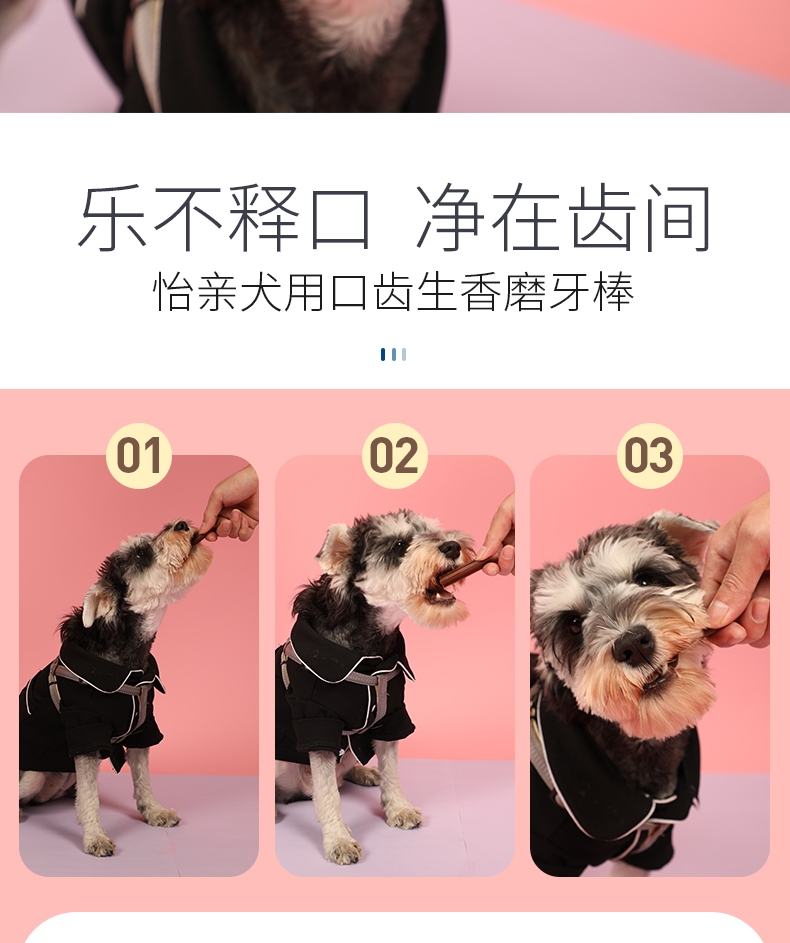 乐不释口 净在齿间
怡亲犬用口齿生香磨牙棒

01

02

03